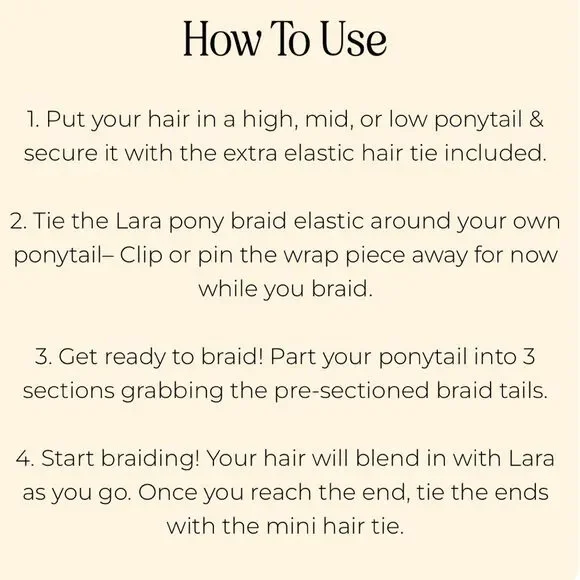 How To Use

1. Put your hair in a high, mid, or low ponytail & secure it with the extra elastic hair tie included.

2. Tie the Lara pony braid elastic around your own ponytail– Clip or pin the wrap piece away for now while you braid.

3. Get ready to braid! Part your ponytail into 3 sections grabbing the pre-sectioned braid tails.

4. Start braiding! Your hair will blend in with Lara as you go. Once you reach the end, tie the ends with the mini hair tie.